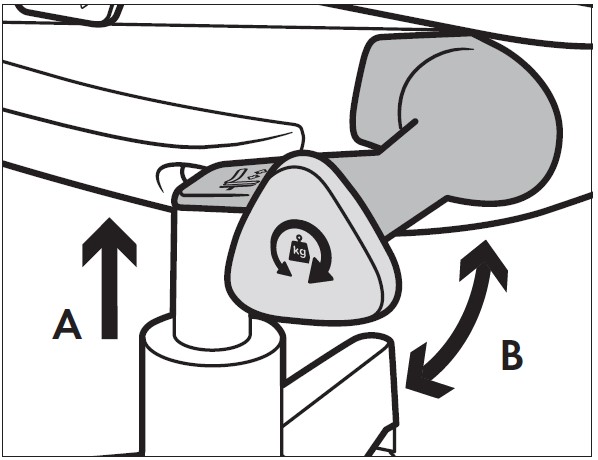 kg

A

B